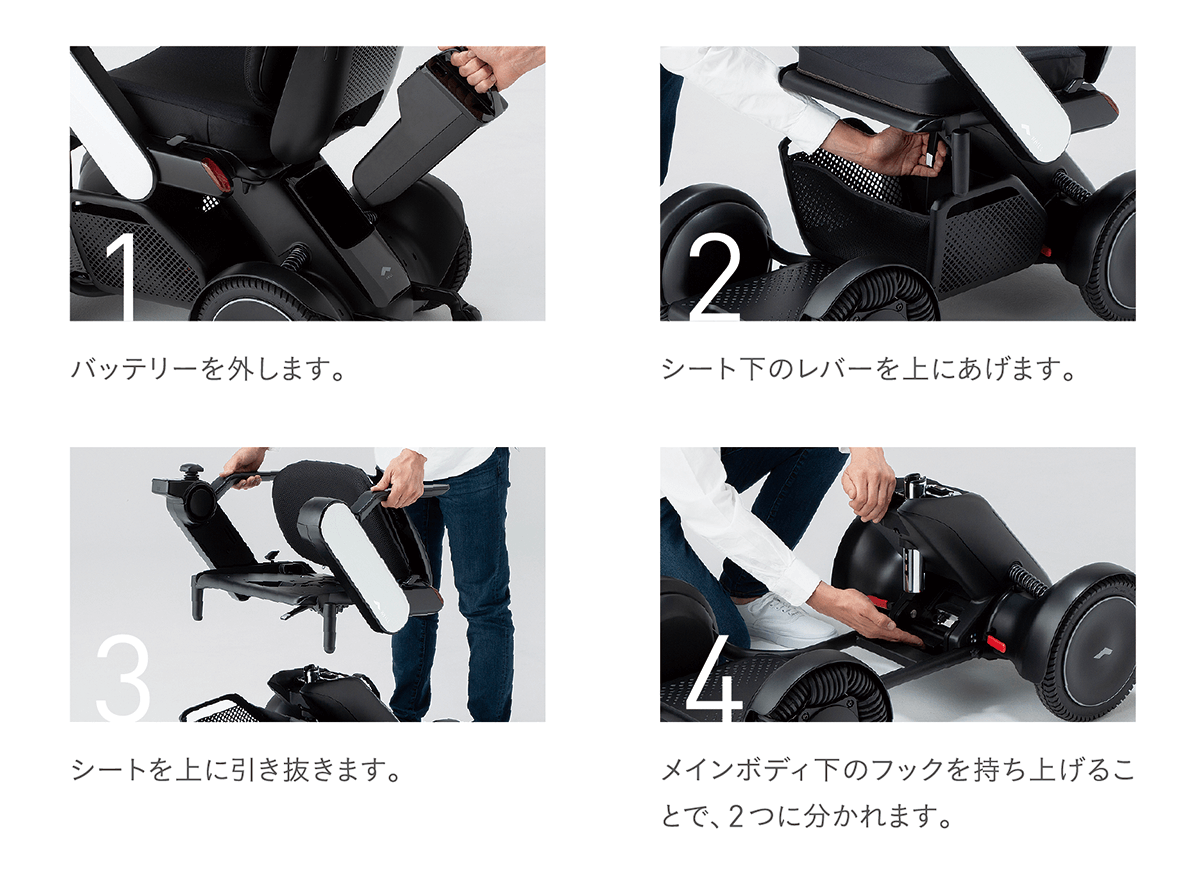 1

バッテリーを外します。

2

シート下のレバーを上にあげます。

3

シートを上に引き抜きます。

4

メインボディ下のフックを持ち上げることで、2つに分かれます。